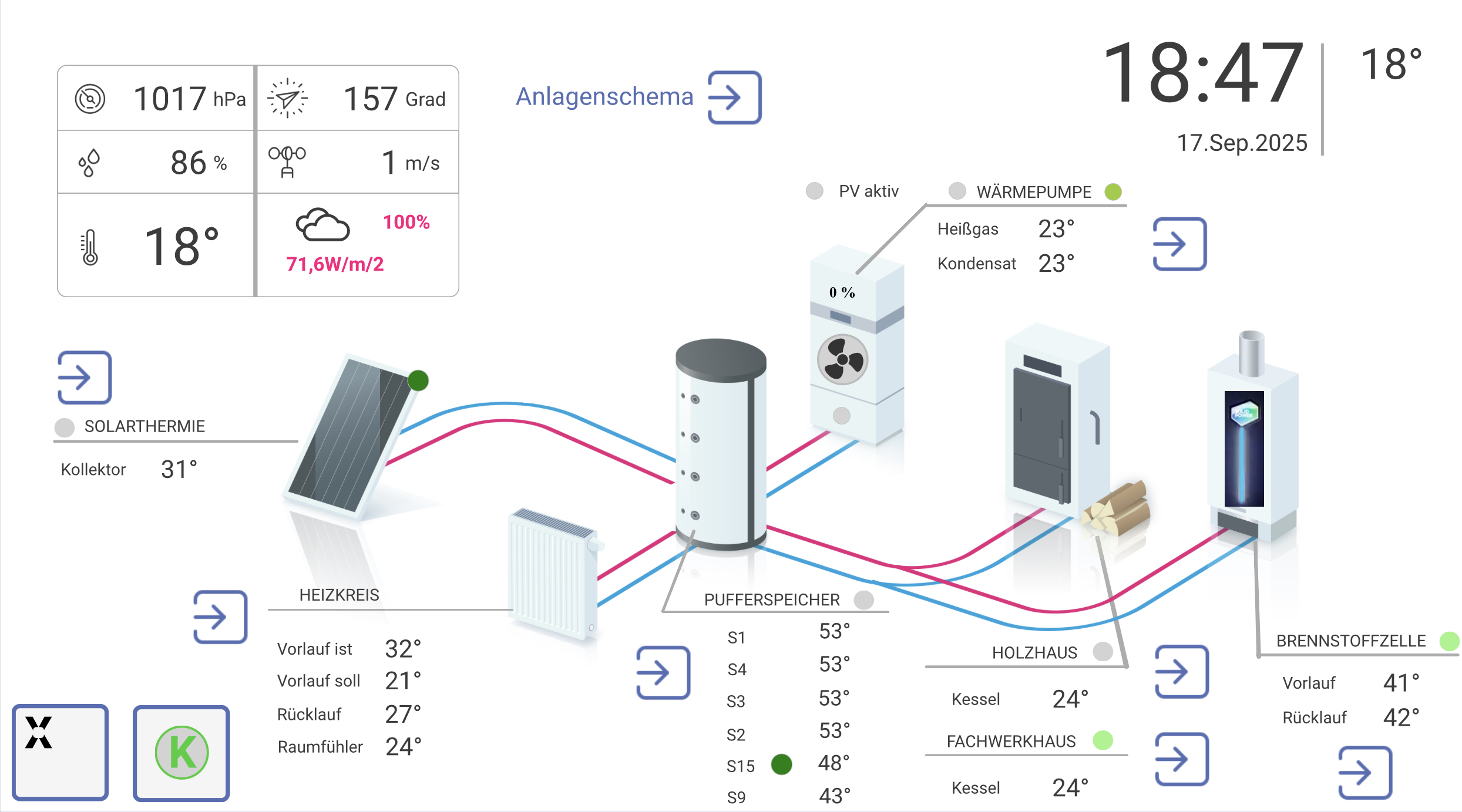 1017 hPa
157 Grad
86 %
1 m/s
18°
100%
71,6W/m/2

Anlagenschema

18:47
18°
17.Sep.2025

PV aktiv
WÄRMEPUMPE
Heißgas 23°
Kondensat 23°

0 %

SOLARTHERMIE
Kollektor 31°

HEIZKREIS
Vorlauf ist 32°
Vorlauf soll 21°
Rücklauf 27°
Raumfühler 24°

PUFFERSPEICHER
S1 53°
S4 53°
S3 53°
S2 53°
S15 48°
S9 43°

HOLZHAUS
Kessel 24°

FACHWERKHAUS
Kessel 24°

BRENNSTOFFZELLE
Vorlauf 41°
Rücklauf 42°

X
K